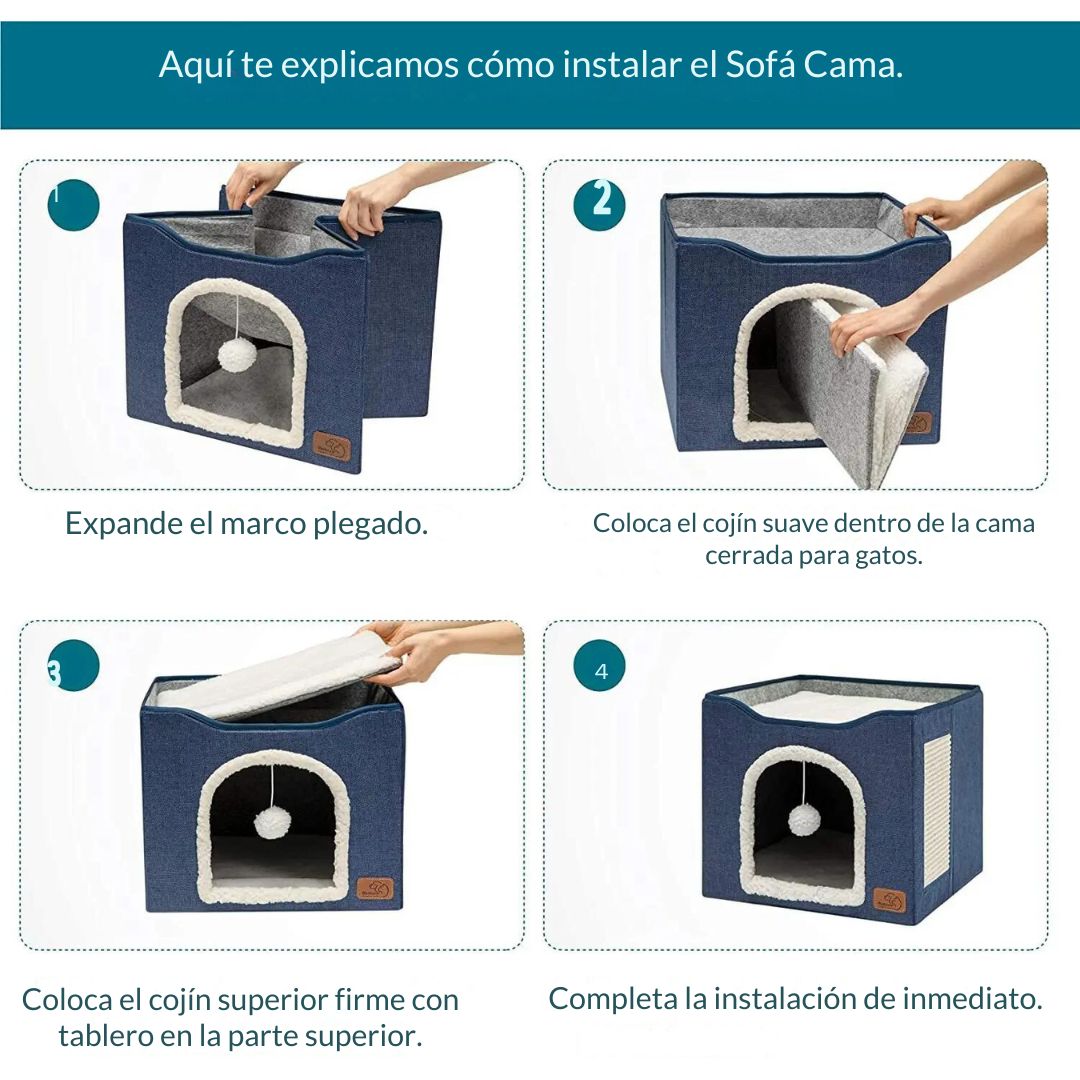 Aquí te explicamos cómo instalar el Sofá Cama.

1

Expande el marco plegado.

2

Coloca el cojín suave dentro de la cama cerrada para gatos.

3

Coloca el cojín superior firme con tablero en la parte superior.

4

Completa la instalación de inmediato.